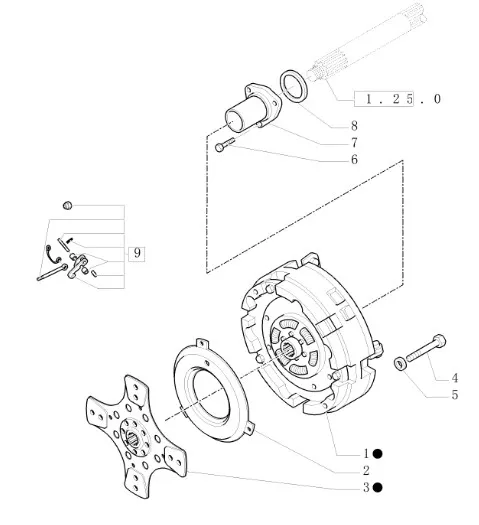 1.25.0
8
7
6
9
4
5
1 ●
2
3 ●